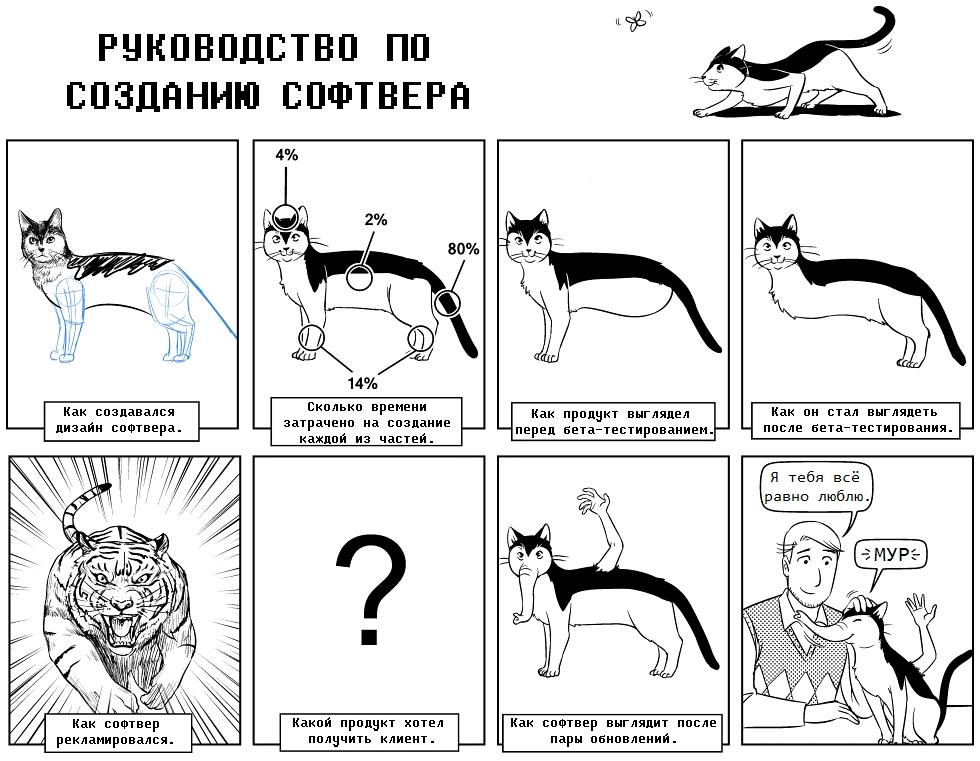 РУКОВОДСТВО ПО СОЗДАНИЮ СОФТВЕРА

Как создавался дизайн софтвера.

4%

2%

80%

14%

Сколько времени затрачено на создание каждой из частей.

Как продукт выглядел перед бета-тестированием.

Как он стал выглядеть после бета-тестирования.

Как софтвер рекламировался.

?

Какой продукт хотел получить клиент.

Как софтвер выглядит после пары обновлений.

Я тебя всё равно люблю.

МУР